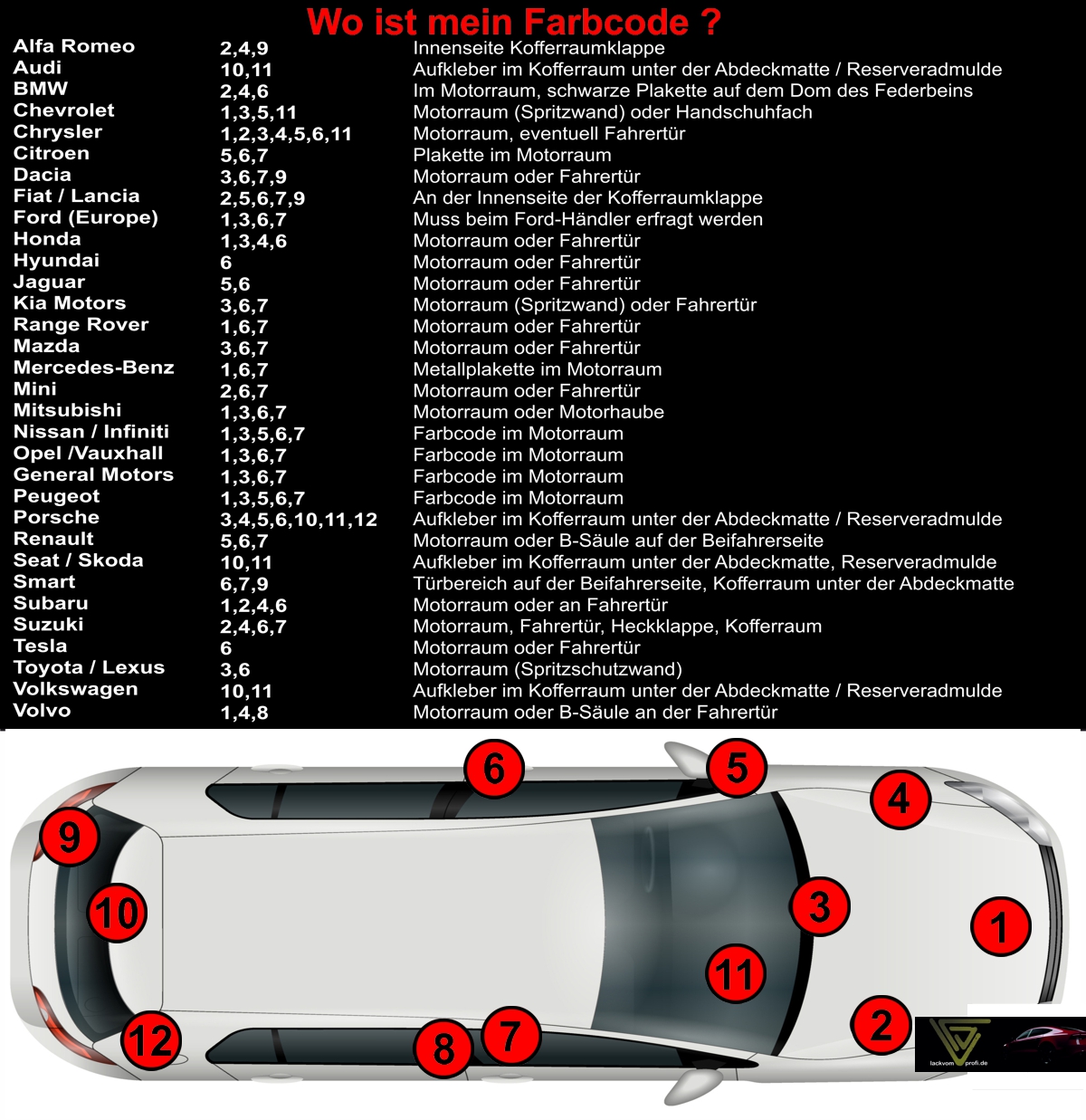 Wo ist mein Farbcode ?

| | | |
|---|---|---|
| Alfa Romeo | 2,4,9 | Innenseite Kofferraumklappe |
| Audi | 10,11 | Aufkleber im Kofferraum unter der Abdeckmatte / Reserveradmulde |
| BMW | 2,4,6 | Im Motorraum, schwarze Plakette auf dem Dom des Federbeins |
| Chevrolet | 1,3,5,11 | Motorraum (Spritzwand) oder Handschuhfach |
| Chrysler | 1,2,3,4,5,6,11 | Motorraum, eventuell Fahrertür |
| Citroen | 5,6,7 | Plakette im Motorraum |
| Dacia | 3,6,7,9 | Motorraum oder Fahrertür |
| Fiat / Lancia | 2,5,6,7,9 | An der Innenseite der Kofferraumklappe |
| Ford (Europe) | 1,3,6,7 | Muss beim Ford-Händler erfragt werden |
| Honda | 1,3,4,6 | Motorraum oder Fahrertür |
| Hyundai | 6 | Motorraum oder Fahrertür |
| Jaguar | 5,6 | Motorraum oder Fahrertür |
| Kia Motors | 3,6,7 | Motorraum (Spritzwand) oder Fahrertür |
| Range Rover | 1,6,7 | Motorraum oder Fahrertür |
| Mazda | 3,6,7 | Motorraum oder Fahrertür |
| Mercedes-Benz | 1,6,7 | Metallplakette im Motorraum |
| Mini | 2,6,7 | Motorraum oder Fahrertür |
| Mitsubishi | 1,3,6,7 | Motorraum oder Motorhaube |
| Nissan / Infiniti | 1,3,5,6,7 | Farbcode im Motorraum |
| Opel /Vauxhall | 1,3,6,7 | Farbcode im Motorraum |
| General Motors | 1,3,6,7 | Farbcode im Motorraum |
| Peugeot | 1,3,5,6,7 | Farbcode im Motorraum |
| Porsche | 3,4,5,6,10,11,12 | Aufkleber im Kofferraum unter der Abdeckmatte / Reserveradmulde |
| Renault | 5,6,7 | Motorraum oder B-Säule auf der Beifahrerseite |
| Seat / Skoda | 10,11 | Aufkleber im Kofferraum unter der Abdeckmatte, Reserveradmulde |
| Smart | 6,7,9 | Türbereich auf der Beifahrerseite, Kofferraum unter der Abdeckmatte |
| Subaru | 1,2,4,6 | Motorraum oder an Fahrertür |
| Suzuki | 2,4,6,7 | Motorraum, Fahrertür, Heckklappe, Kofferraum |
| Tesla | 6 | Motorraum oder Fahrertür |
| Toyota / Lexus | 3,6 | Motorraum (Spritzschutzwand) |
| Volkswagen | 10,11 | Aufkleber im Kofferraum unter der Abdeckmatte / Reserveradmulde |
| Volvo | 1,4,8 | Motorraum oder B-Säule an der Fahrertür |

6 5 4 9 10 3 1 11 2 12 8 7

lackvom profi.de